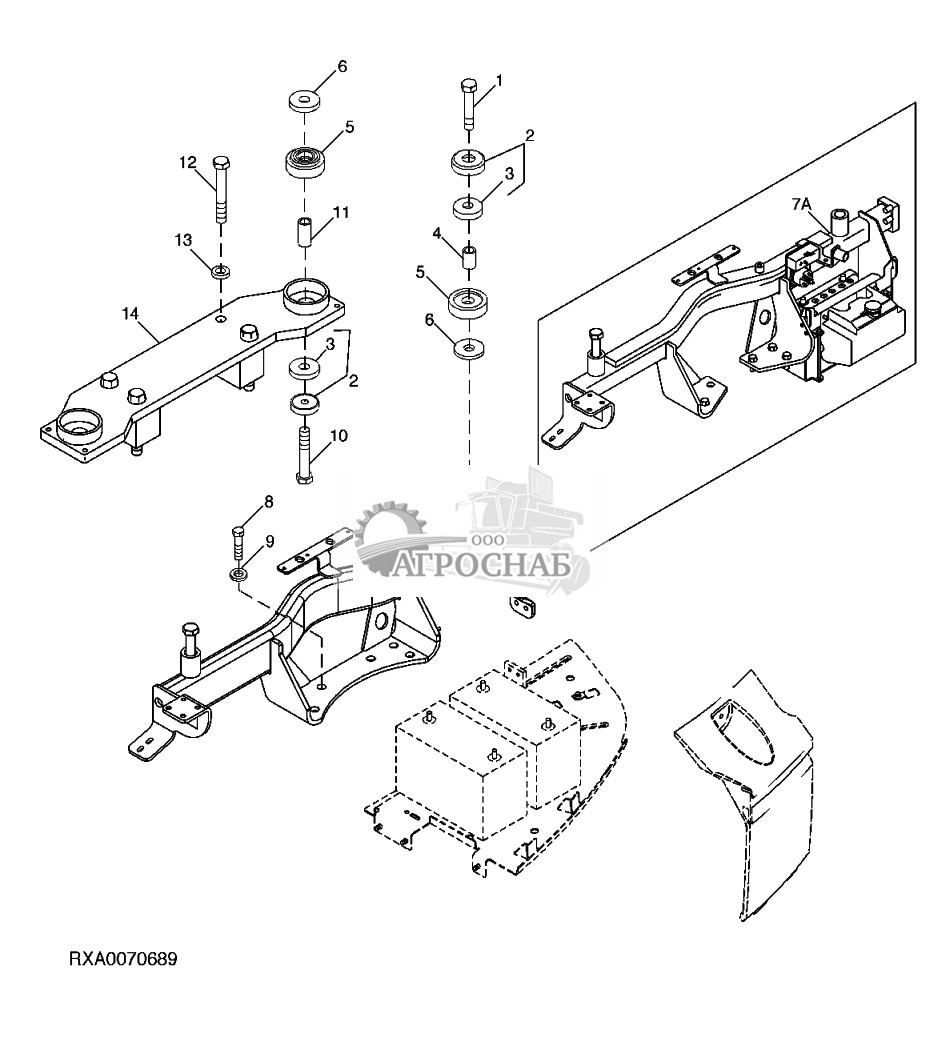 6
5
12
11
13
14
3
2
10
1
2
3
4
5
6
7A
8
9
ООО
АГРОСНАБ
RXA0070689